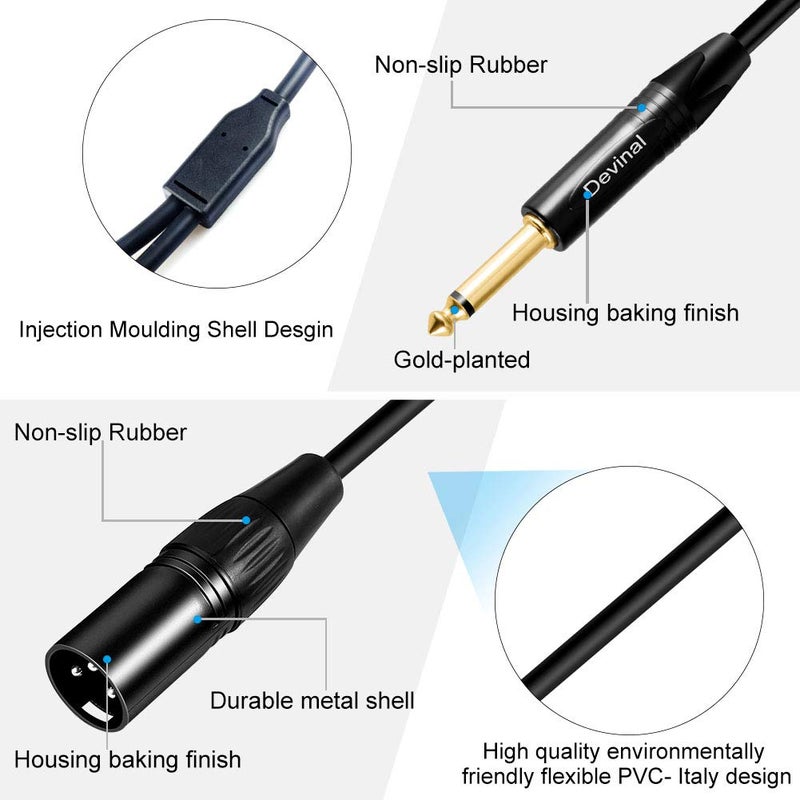 Injection Moulding Shell Desgin

Non-slip Rubber

Devinal

Housing baking finish

Gold-planted

Non-slip Rubber

Durable metal shell

Housing baking finish

High quality environmentally friendly flexible PVC- Italy design